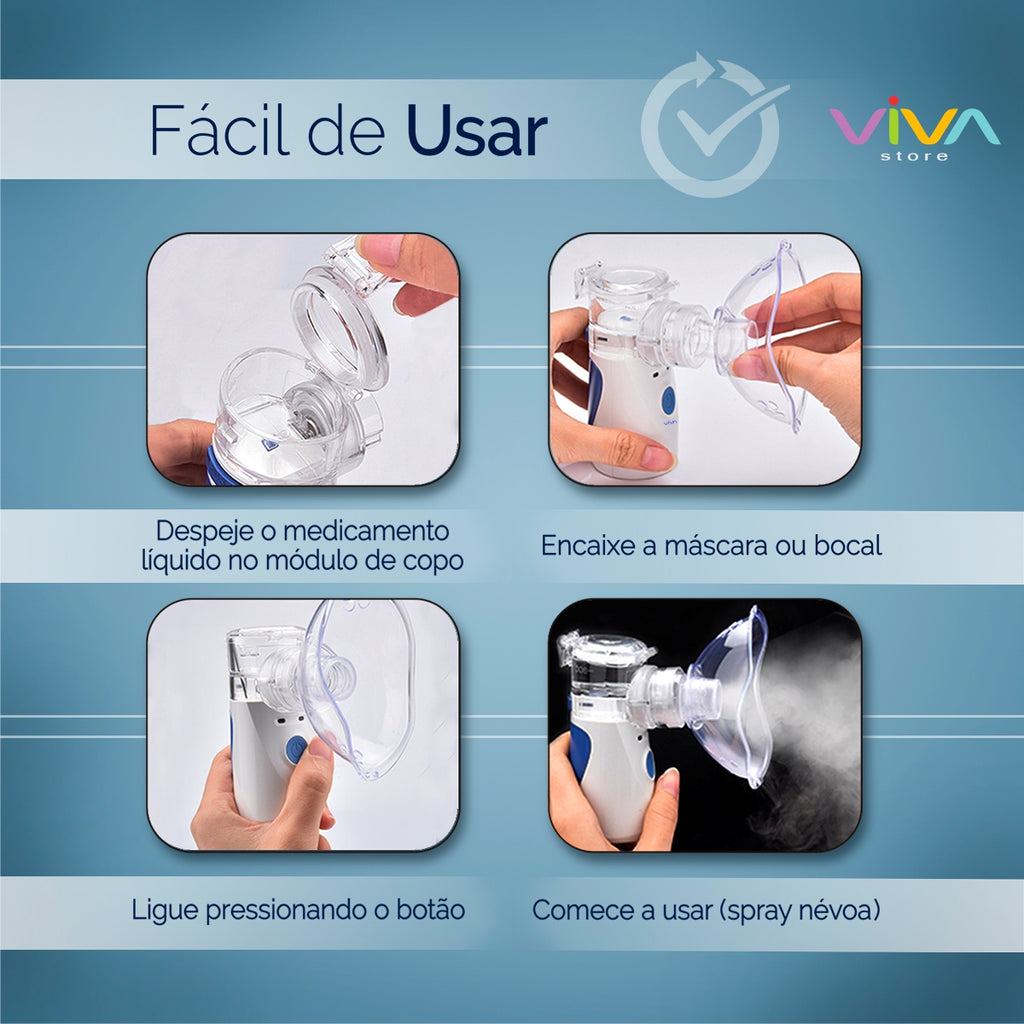 Fácil de Usar

VIVA store

Despeje o medicamento líquido no módulo de copo

Encaixe a máscara ou bocal

Ligue pressionando o botão

Comece a usar (spray névoa)